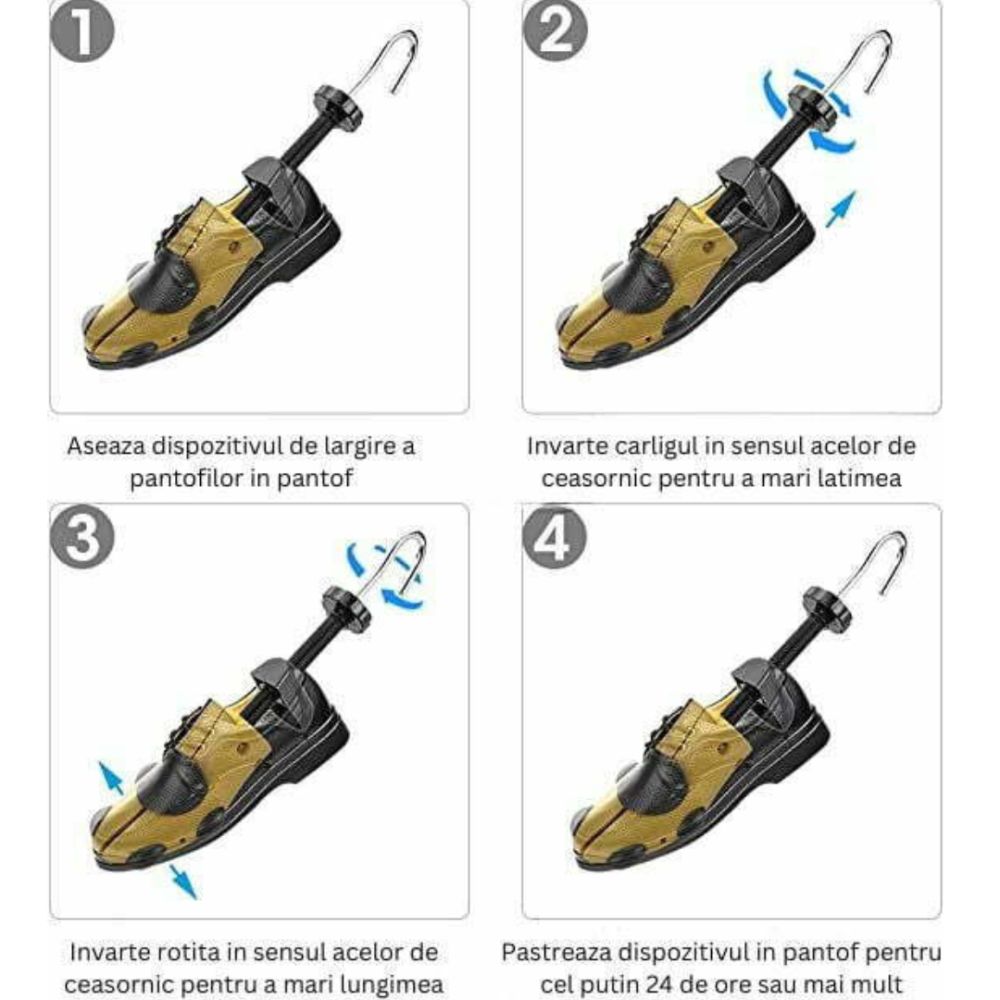 1

Aseaza dispozitivul de largire a pantofilor in pantof

2

Invarte carligul in sensul acelor de ceasornic pentru a mari latimea

3

Invarte rotita in sensul acelor de ceasornic pentru a mari lungimea

4

Pastreaza dispozitivul in pantof pentru cel putin 24 de ore sau mai mult