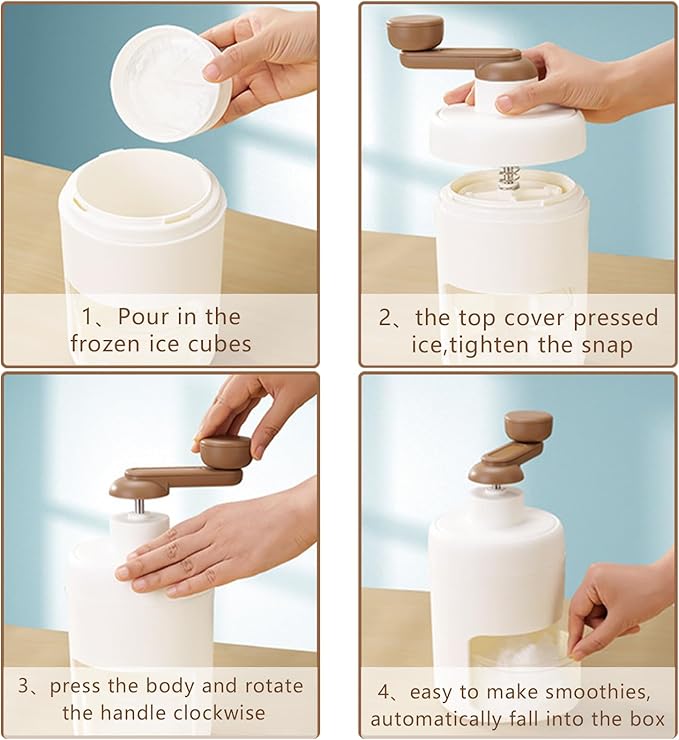 1、Pour in the frozen ice cubes

2、the top cover pressed ice,tighten the snap

3、press the body and rotate the handle clockwise

4、easy to make smoothies, automatically fall into the box